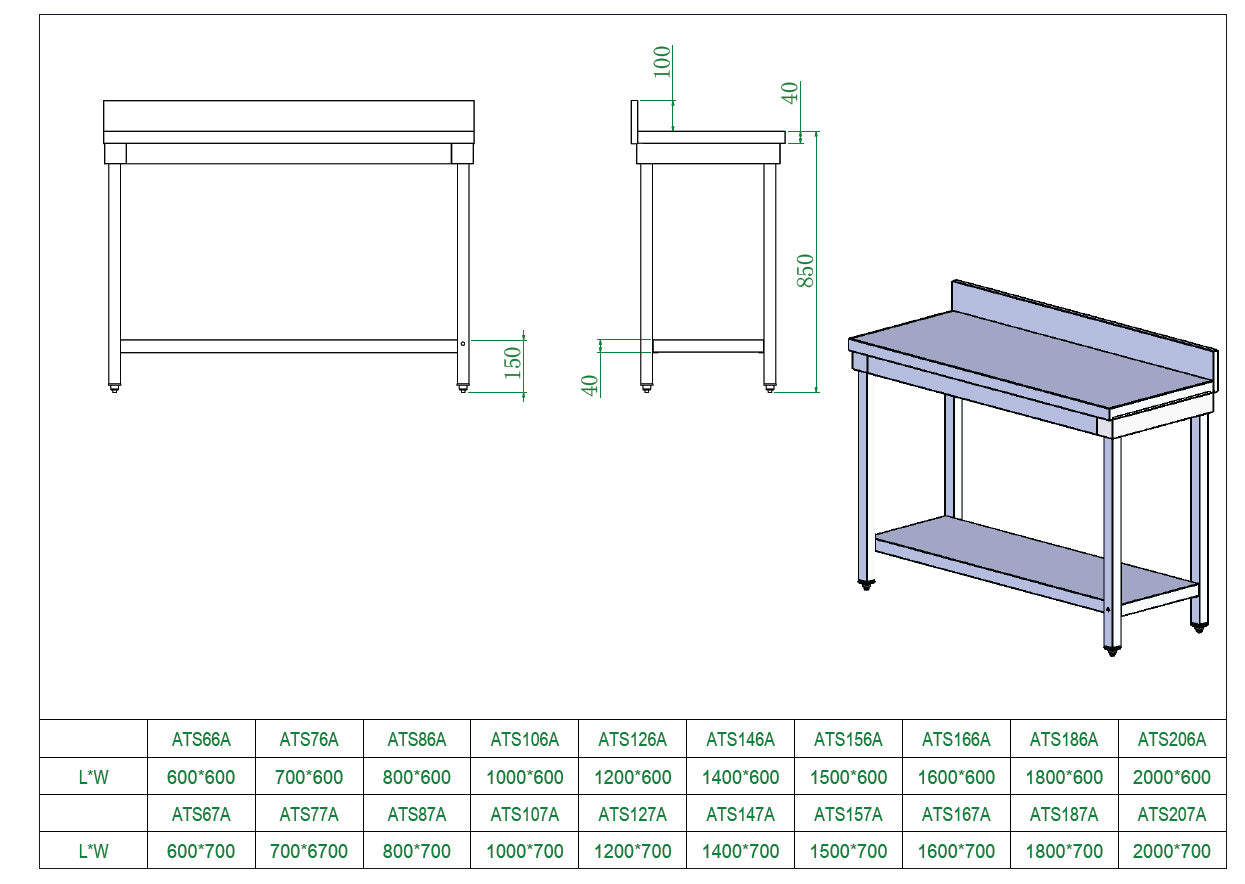 100

40

850

150

40

|  | ATS66A | ATS76A | ATS86A | ATS106A | ATS126A | ATS146A | ATS156A | ATS166A | ATS186A | ATS206A |
|---|---|---|---|---|---|---|---|---|---|---|
| L*W | 600*600 | 700*600 | 800*600 | 1000*600 | 1200*600 | 1400*600 | 1500*600 | 1600*600 | 1800*600 | 2000*600 |
|  | ATS67A | ATS77A | ATS87A | ATS107A | ATS127A | ATS147A | ATS157A | ATS167A | ATS187A | ATS207A |
| L*W | 600*700 | 700*6700 | 800*700 | 1000*700 | 1200*700 | 1400*700 | 1500*700 | 1600*700 | 1800*700 | 2000*700 |