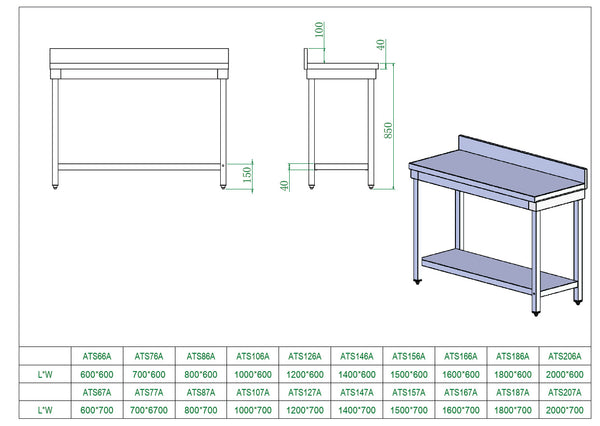 100

40

850

150

40

|  | ATS66A | ATS76A | ATS86A | ATS106A | ATS126A | ATS146A | ATS156A | ATS166A | ATS186A | ATS206A |
|---|---|---|---|---|---|---|---|---|---|---|
| L*W | 600*600 | 700*600 | 800*600 | 1000*600 | 1200*600 | 1400*600 | 1500*600 | 1600*600 | 1800*600 | 2000*600 |
|  | ATS67A | ATS77A | ATS87A | ATS107A | ATS127A | ATS147A | ATS157A | ATS167A | ATS187A | ATS207A |
| L*W | 600*700 | 700*6700 | 800*700 | 1000*700 | 1200*700 | 1400*700 | 1500*700 | 1600*700 | 1800*700 | 2000*700 |